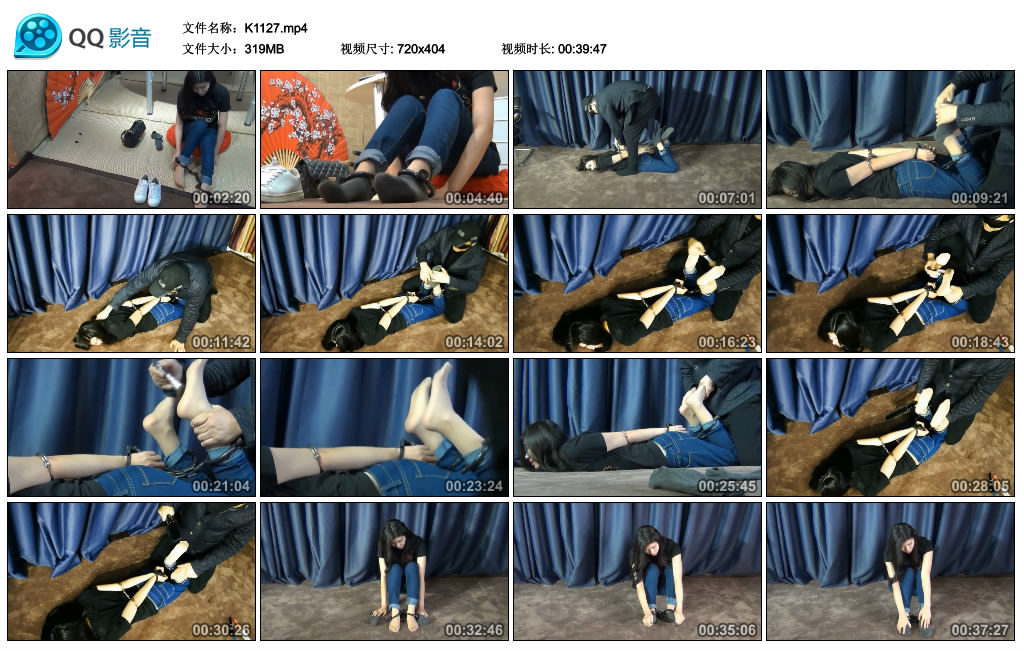 QQ影音

文件名称：K1127.mp4
文件大小：319MB 视频尺寸: 720x404 视频时长: 00:39:47

00:02:20
00:04:40
00:07:01
00:09:21
00:11:42
00:14:02
00:16:23
00:18:43
00:21:04
00:23:24
00:25:45
00:28:05
00:30:26
00:32:46
00:35:06
00:37:27